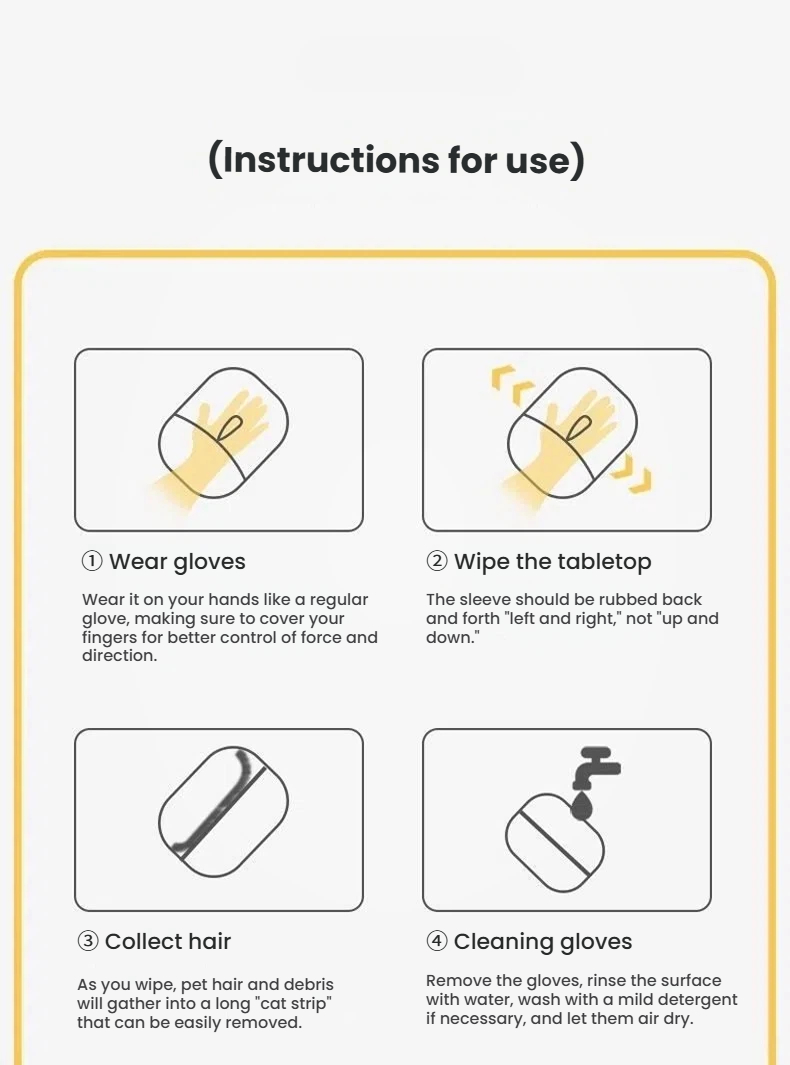 (Instructions for use)

① Wear gloves

Wear it on your hands like a regular glove, making sure to cover your fingers for better control of force and direction.

② Wipe the tabletop

The sleeve should be rubbed back and forth "left and right," not "up and down."

③ Collect hair

As you wipe, pet hair and debris will gather into a long "cat strip" that can be easily removed.

④ Cleaning gloves

Remove the gloves, rinse the surface with water, wash with a mild detergent if necessary, and let them air dry.